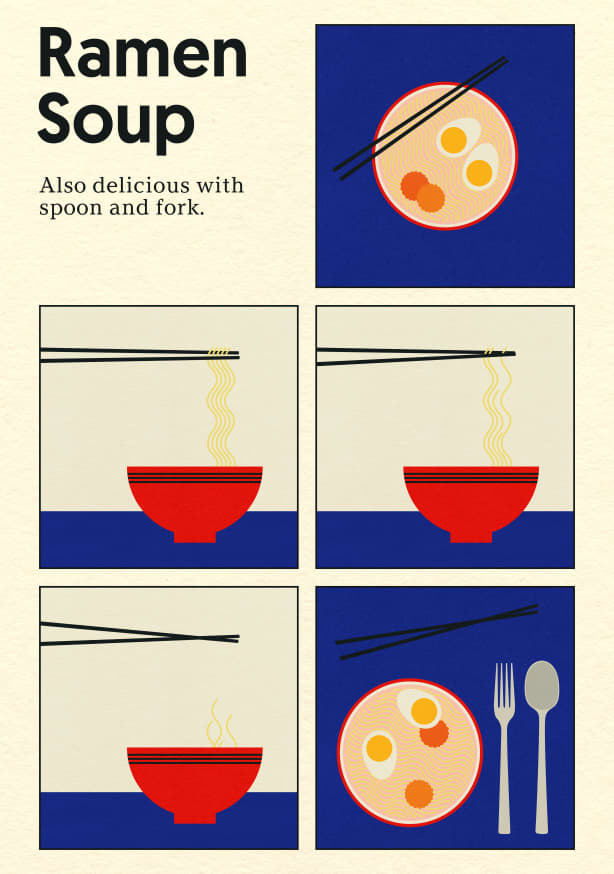 Ramen Soup

Also delicious with spoon and fork.